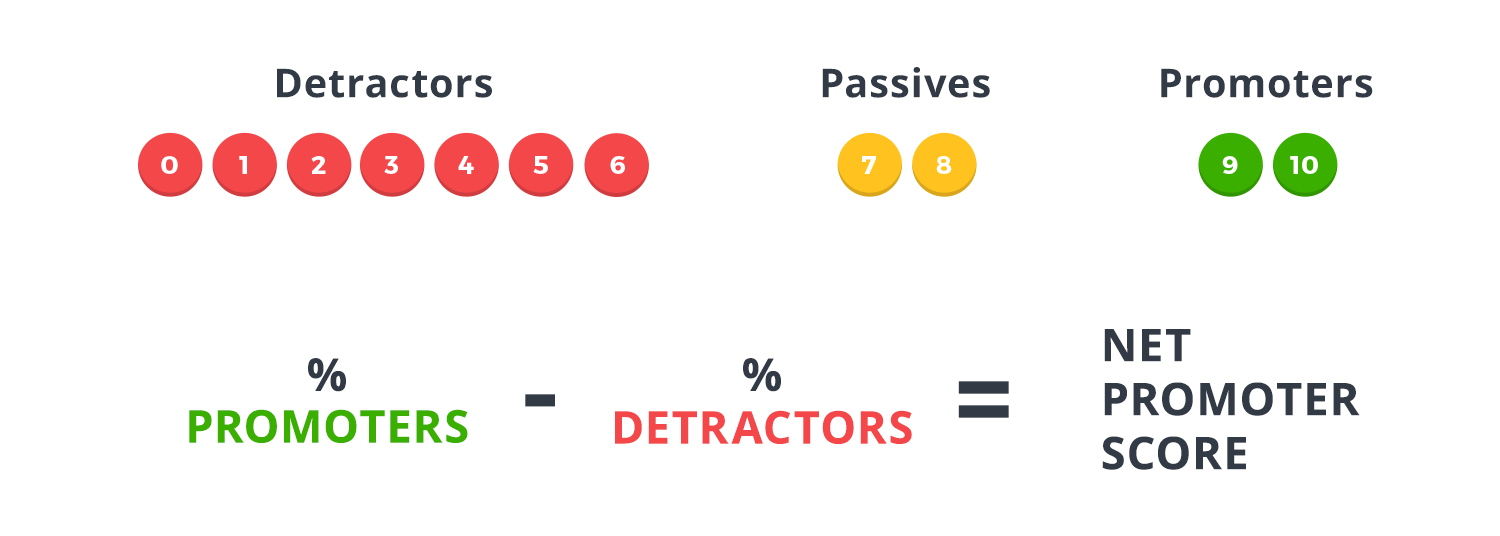 Detractors

0 1 2 3 4 5 6

Passives

7 8

Promoters

9 10

% PROMOTERS - % DETRACTORS = NET PROMOTER SCORE