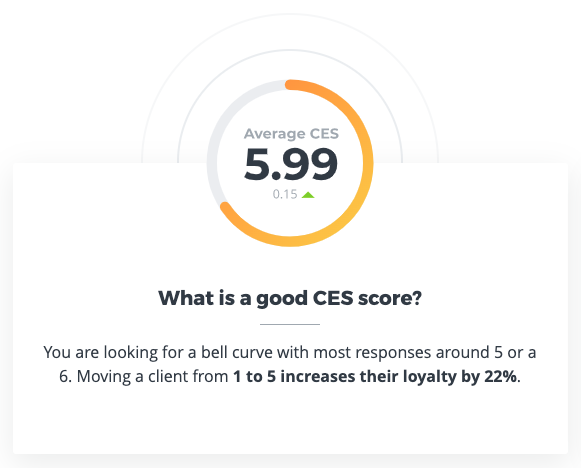 Average CES
5.99
0.15

What is a good CES score?

You are looking for a bell curve with most responses around 5 or a 6. Moving a client from 1 to 5 increases their loyalty by 22%.